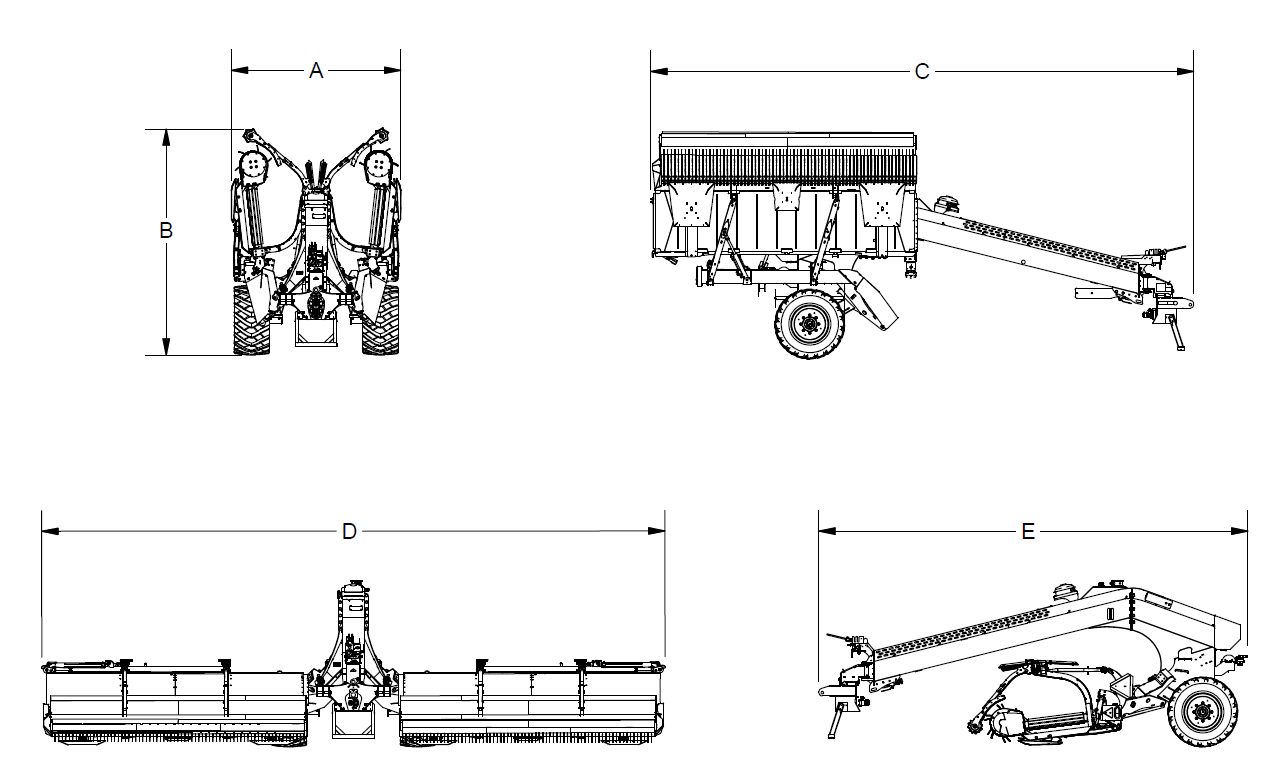 A

B

C

D

E